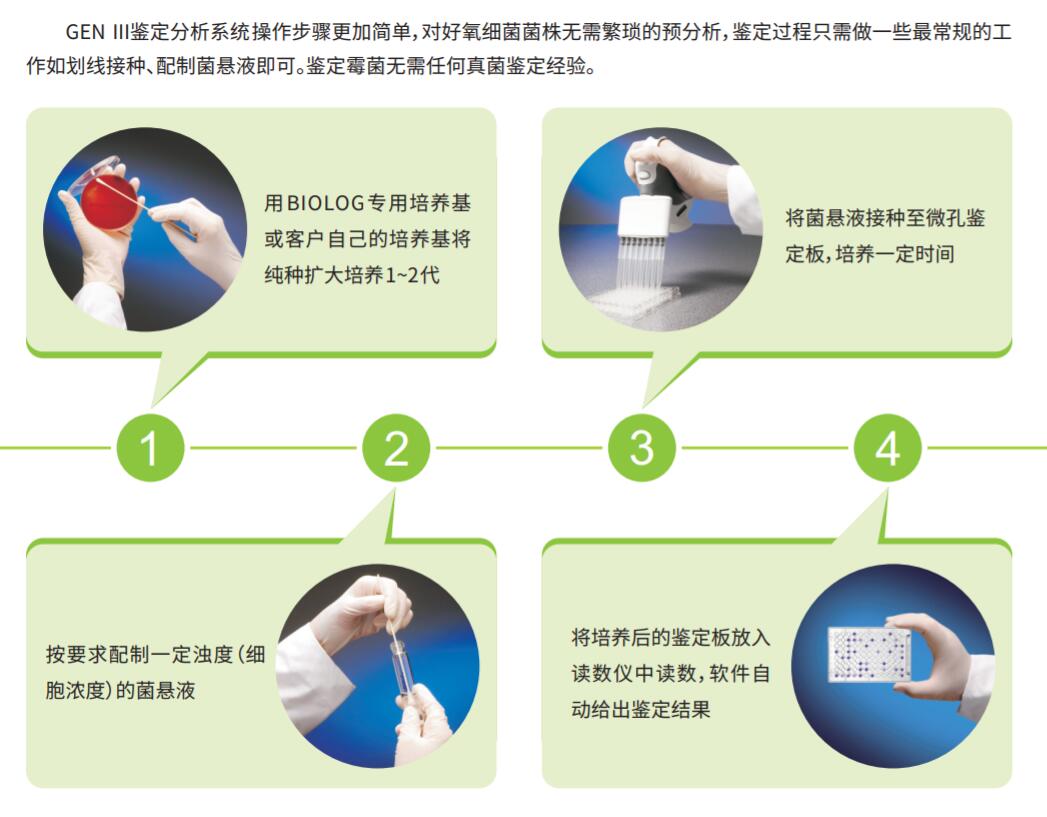 GEN III鉴定分析系统操作步骤更加简单，对好氧细菌菌株无需繁琐的预分析，鉴定过程只需做一些最常规的工作如划线接种、配制菌悬液即可。鉴定霉菌无需任何真菌鉴定经验。

用BIOLOG专用培养基或客户自己的培养基将纯种扩大培养1~2代

将菌悬液接种至微孔鉴定板，培养一定时间

1

2

3

4

按要求配制一定浊度（细胞浓度）的菌悬液

将培养后的鉴定板放入读数仪中读数，软件自动给出鉴定结果