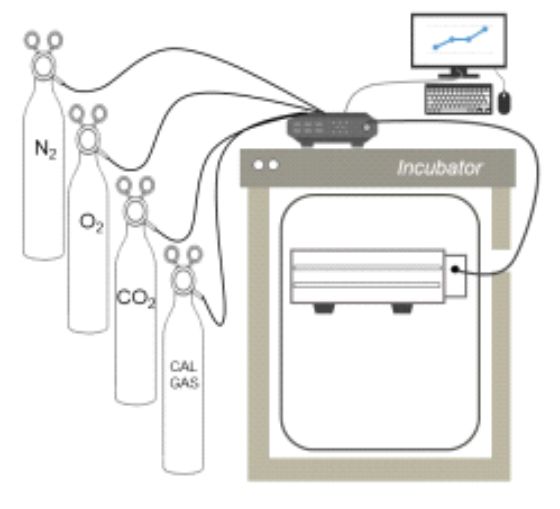 $N_2$

$O_2$

$CO_2$

CAL GAS

Incubator